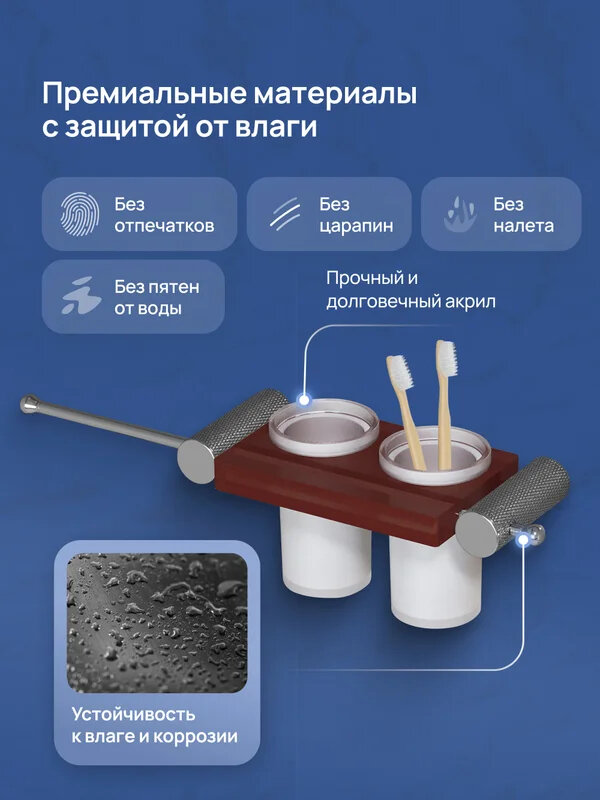 Премиальные материалы с защитой от влаги

Без отпечатков

Без царапин

Без налета

Без пятен от воды

Прочный и долговечный акрил

Устойчивость к влаге и коррозии