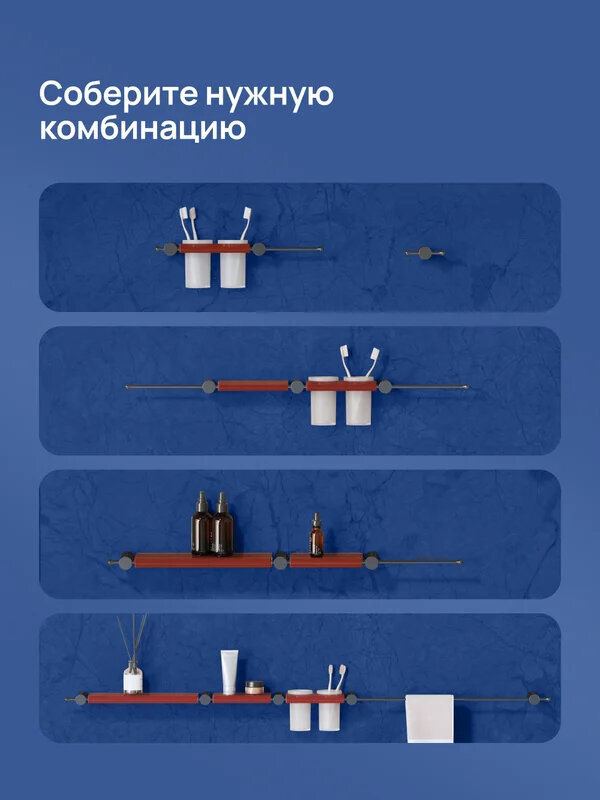 Соберите нужную комбинацию