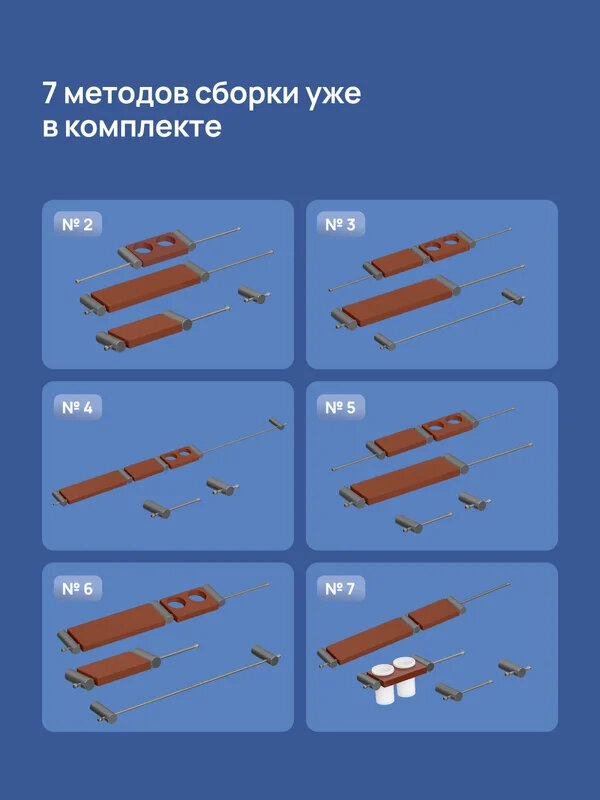 7 методов сборки уже в комплекте

№ 2

№ 3

№ 4

№ 5

№ 6

№ 7