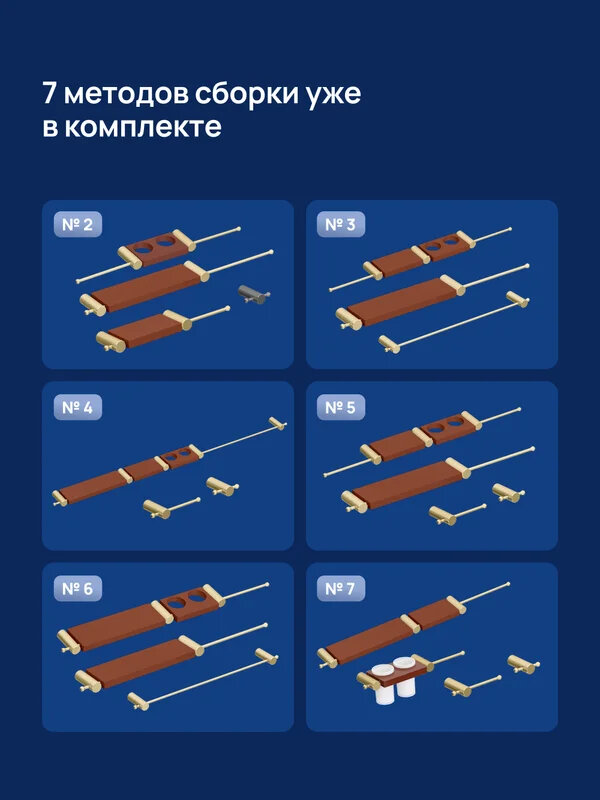 7 методов сборки уже в комплекте

№ 2

№ 3

№ 4

№ 5

№ 6

№ 7