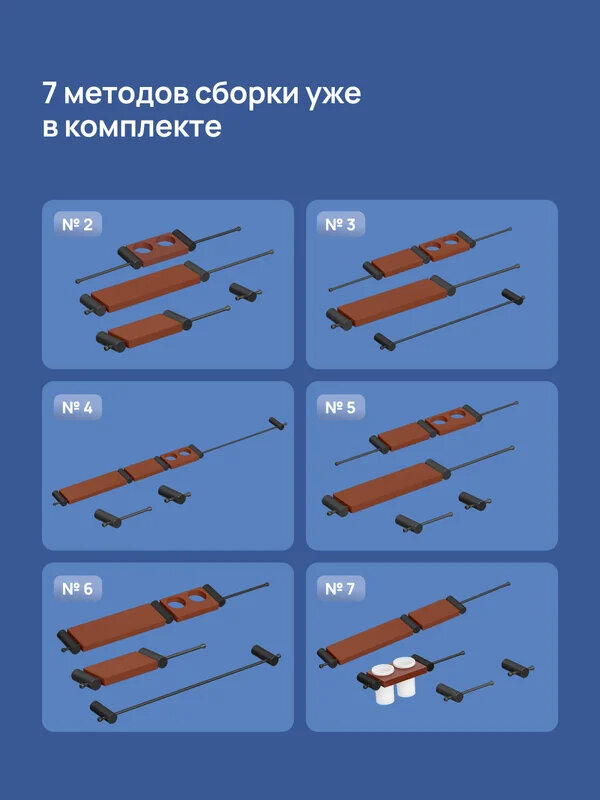 7 методов сборки уже в комплекте

№ 2

№ 3

№ 4

№ 5

№ 6

№ 7