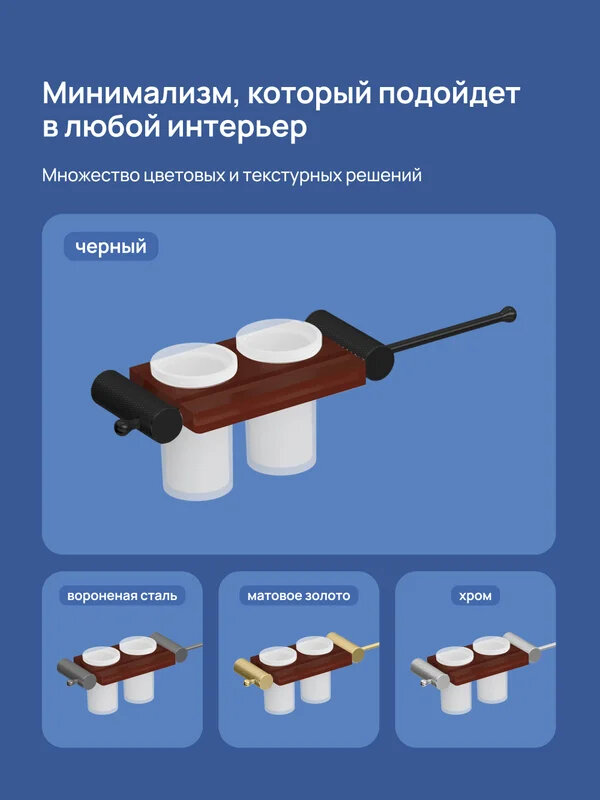 Минимализм, который подойдет в любой интерьер

Множество цветовых и текстурных решений

черный

вороненая сталь

матовое золото

хром