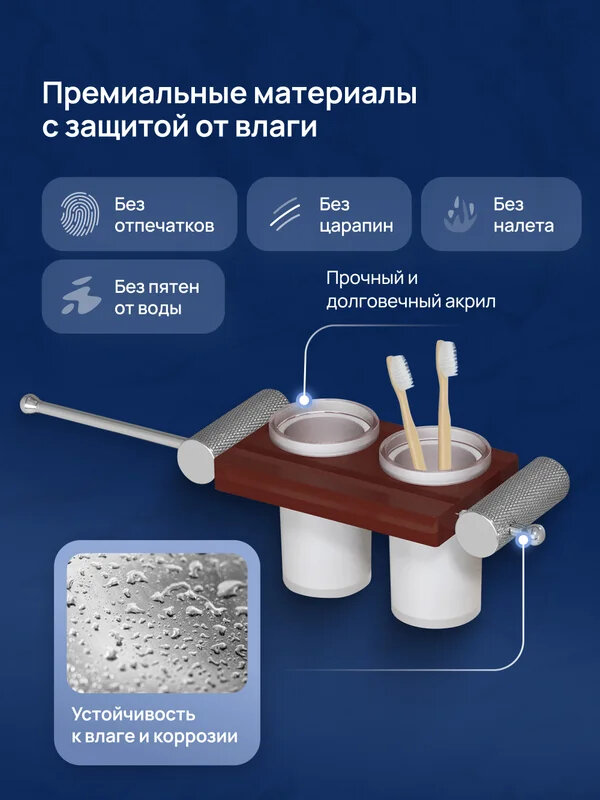 Премиальные материалы с защитой от влаги

Без отпечатков

Без царапин

Без налета

Без пятен от воды

Прочный и долговечный акрил

Устойчивость к влаге и коррозии