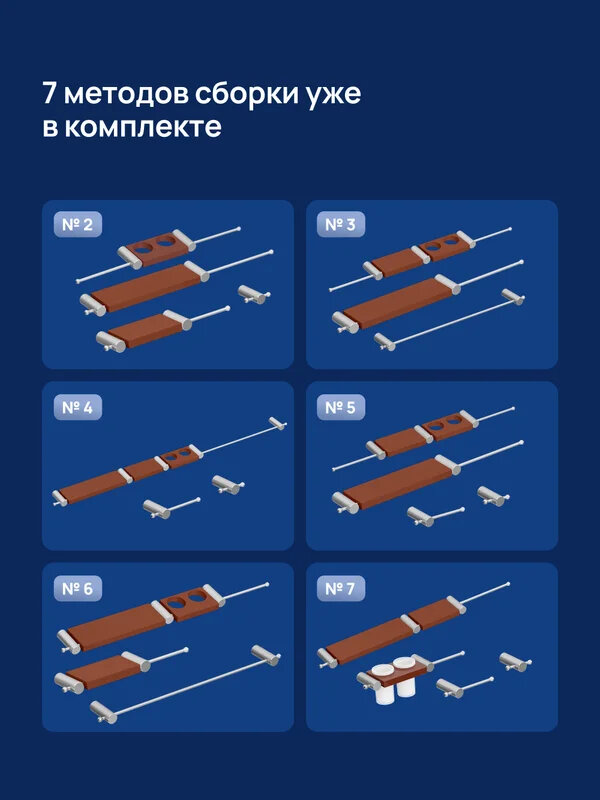 7 методов сборки уже в комплекте

№ 2

№ 3

№ 4

№ 5

№ 6

№ 7