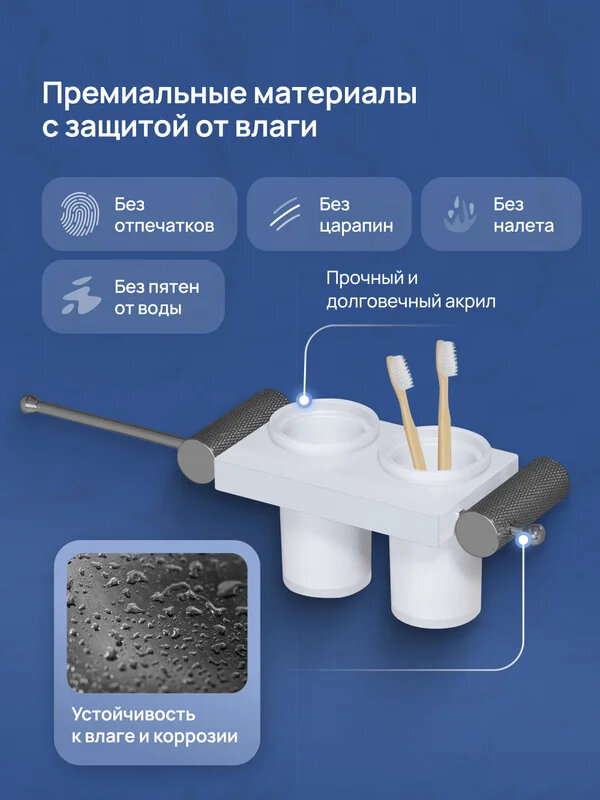 Премиальные материалы с защитой от влаги

Без отпечатков

Без царапин

Без налета

Без пятен от воды

Прочный и долговечный акрил

Устойчивость к влаге и коррозии