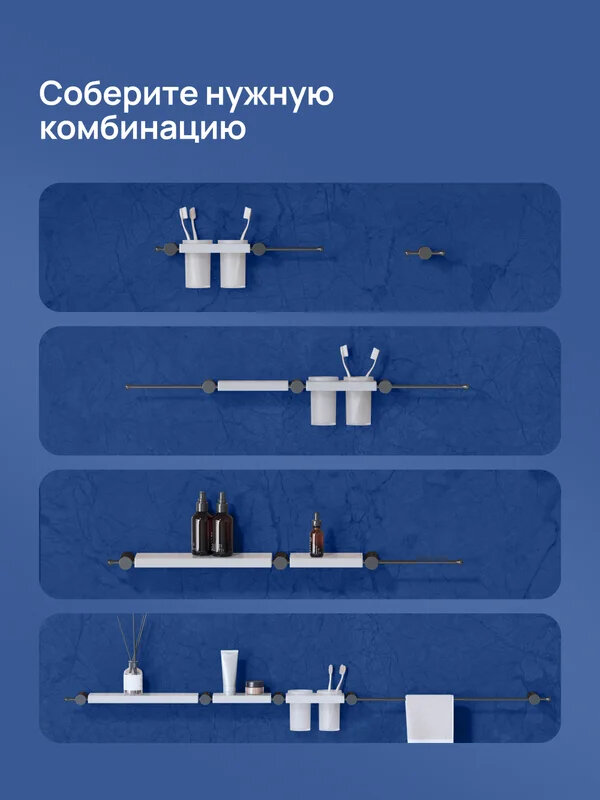 Соберите нужную комбинацию