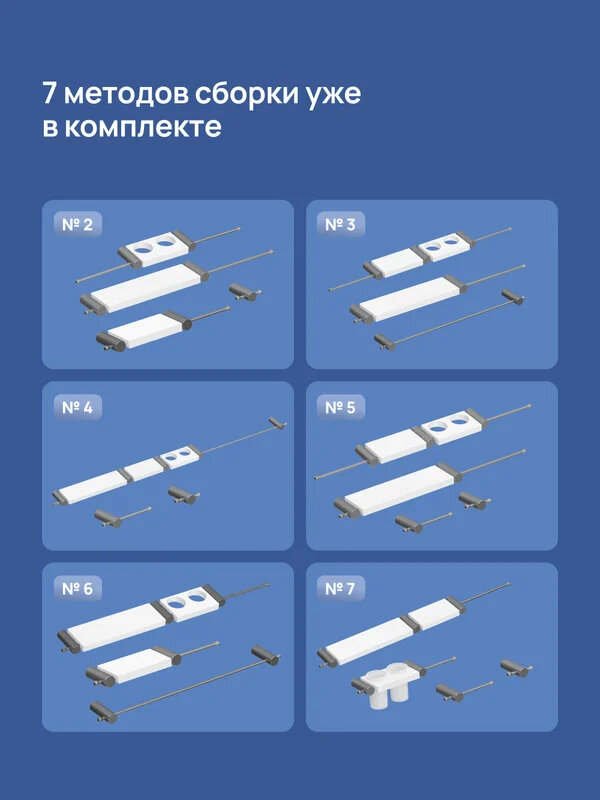 7 методов сборки уже в комплекте

№ 2

№ 3

№ 4

№ 5

№ 6

№ 7