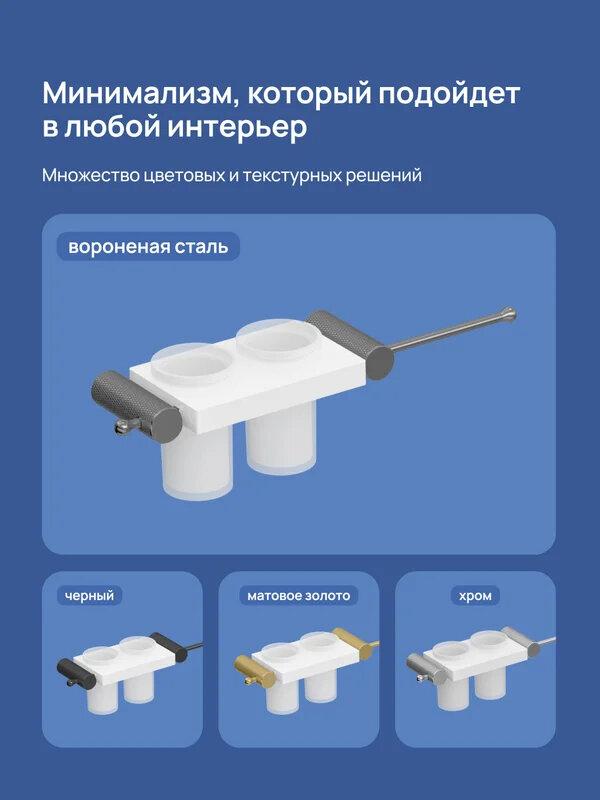 Минимализм, который подойдет в любой интерьер

Множество цветовых и текстурных решений

вороненая сталь

черный

матовое золото

хром