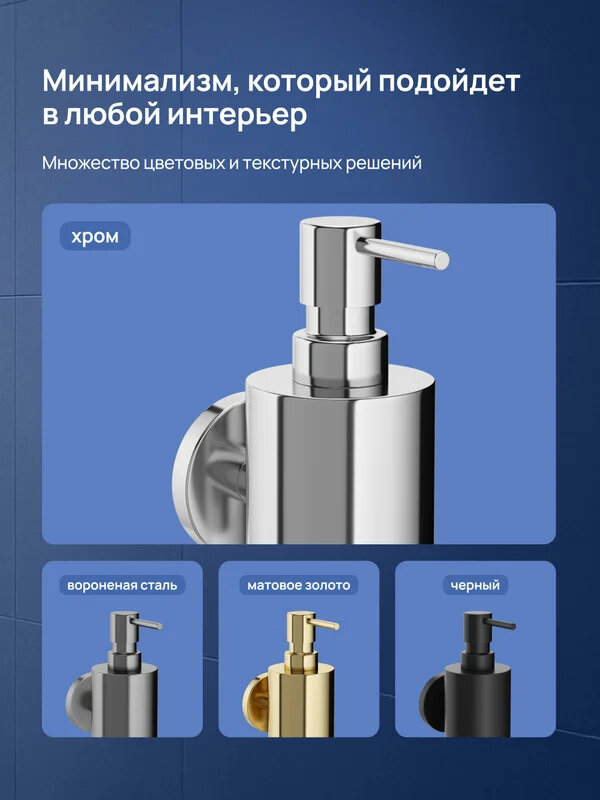 Минимализм, который подойдет в любой интерьер

Множество цветовых и текстурных решений

хром

вороненая сталь

матовое золото

черный