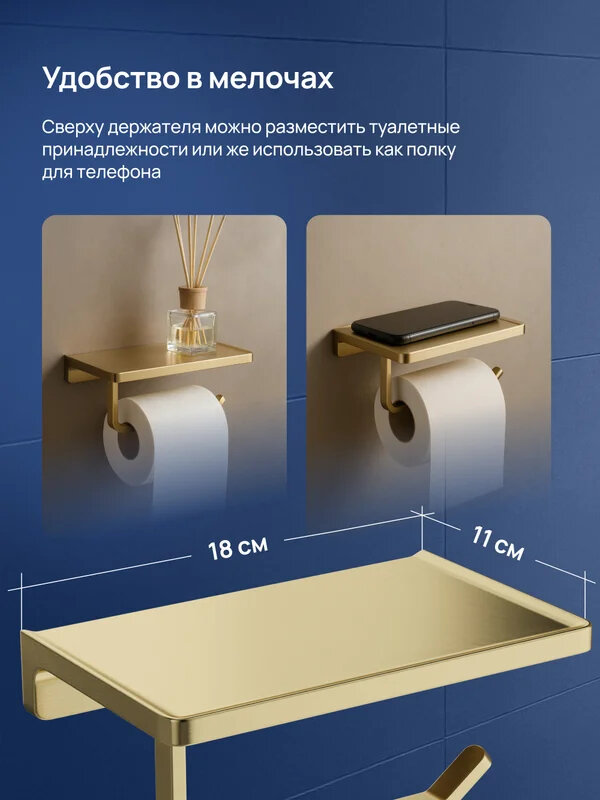 Удобство в мелочах

Сверху держателя можно разместить туалетные принадлежности или же использовать как полку для телефона

18 см

11 см