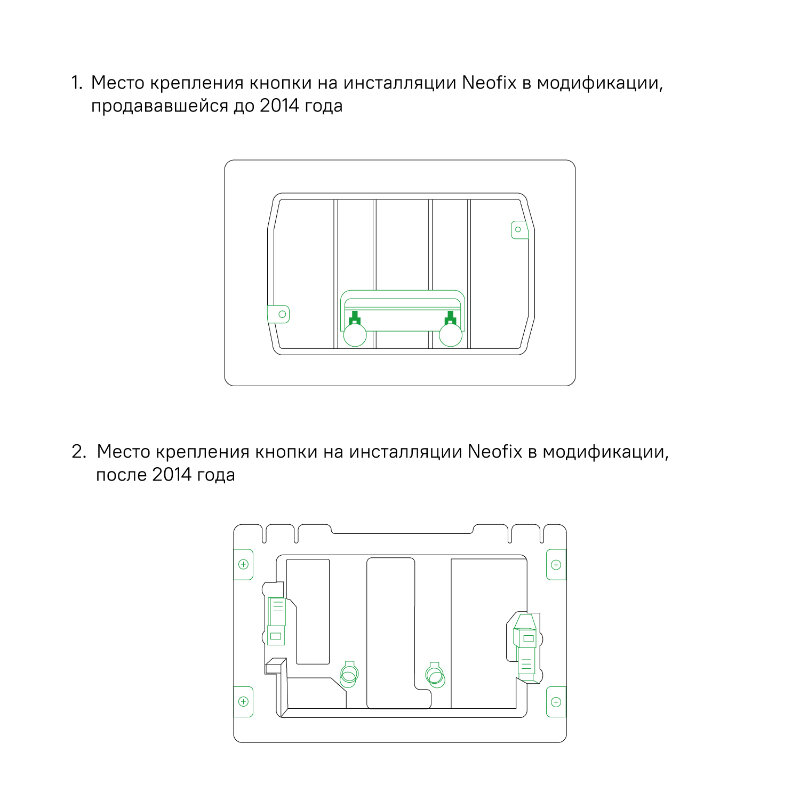 1. Место крепления кнопки на инсталляции Neofix в модификации, продававшейся до 2014 года

2. Место крепления кнопки на инсталляции Neofix в модификации, после 2014 года