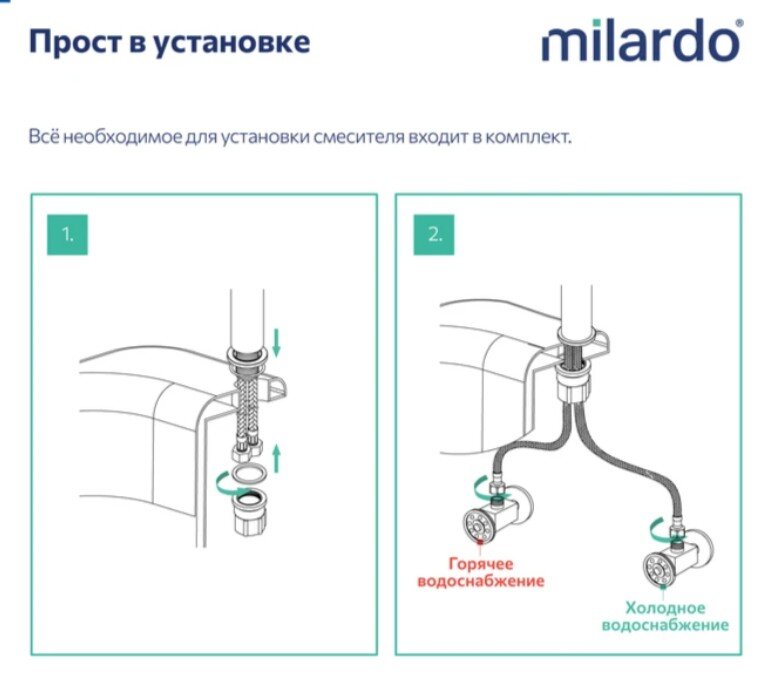 Прост в установке

milardo®

Всё необходимое для установки смесителя входит в комплект.

1.

2.

Горячее водоснабжение

Холодное водоснабжение