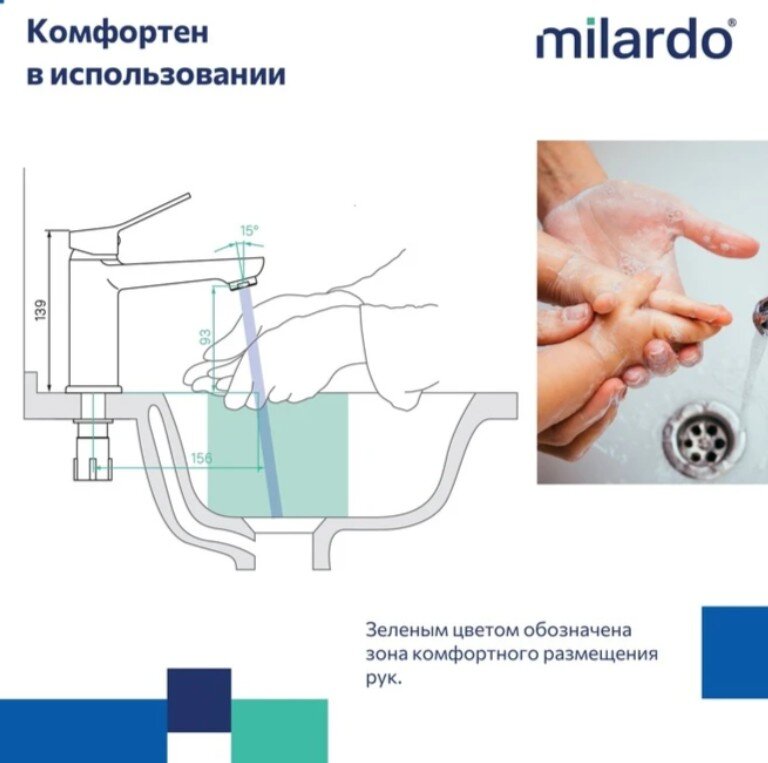 Комфортен в использовании

milardo®

15°

139

93

156

Зеленым цветом обозначена зона комфортного размещения рук.