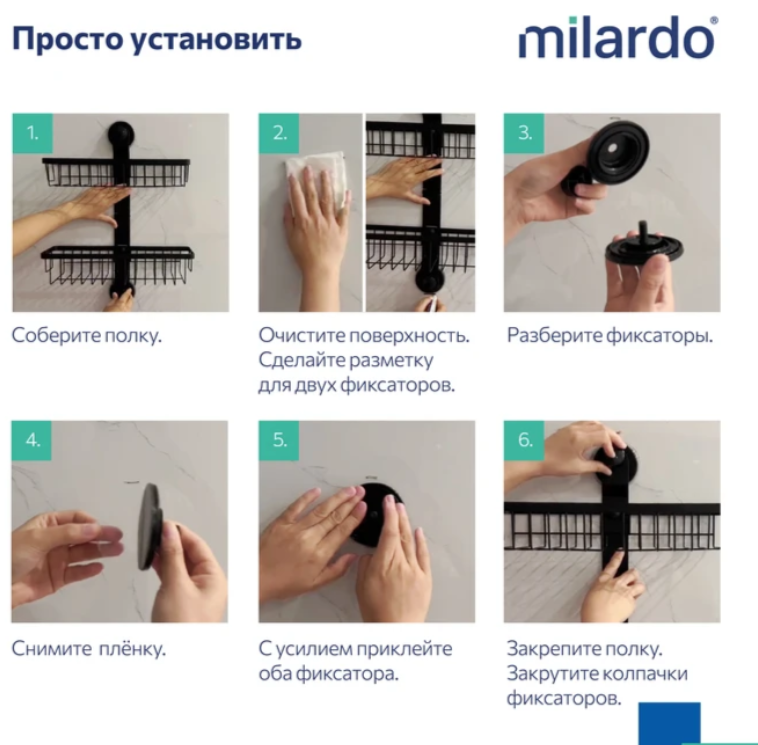 Просто установить

milardo®

1.

Соберите полку.

2.

Очистите поверхность. Сделайте разметку для двух фиксаторов.

3.

Разберите фиксаторы.

4.

Снимите плёнку.

5.

С усилием приклейте оба фиксатора.

6.

Закрепите полку. Закрутите колпачки фиксаторов.