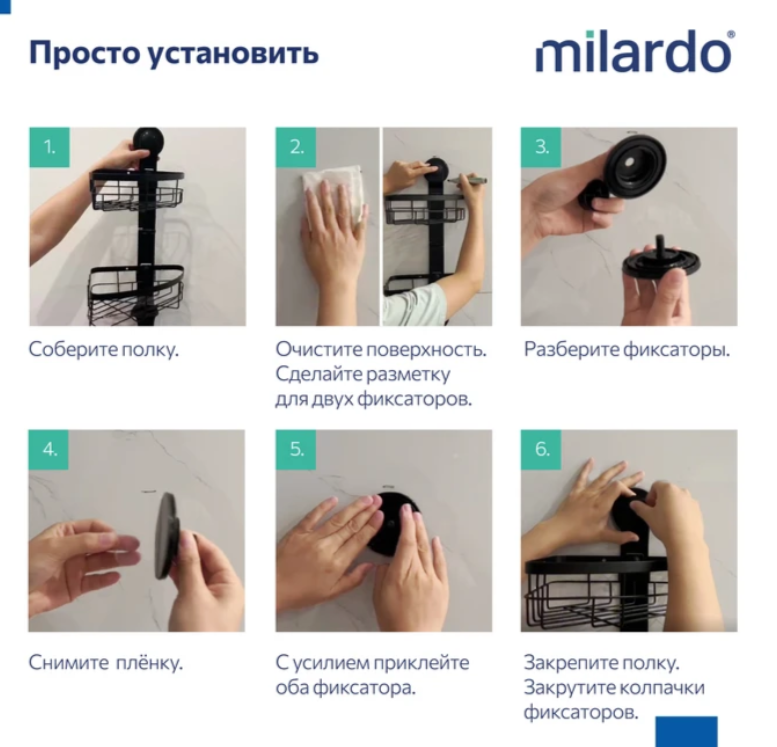 Просто установить

milardo®

1.

Соберите полку.

2.

Очистите поверхность. Сделайте разметку для двух фиксаторов.

3.

Разберите фиксаторы.

4.

Снимите плёнку.

5.

С усилием приклейте оба фиксатора.

6.

Закрепите полку. Закрутите колпачки фиксаторов.