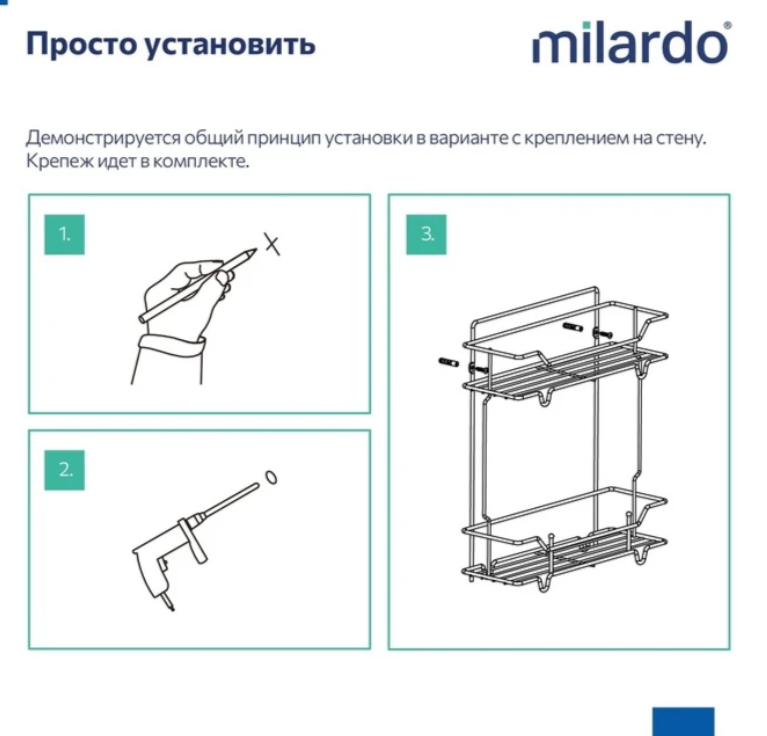 Просто установить

milardo®

Демонстрируется общий принцип установки в варианте с креплением на стену. Крепеж идет в комплекте.

1.

2.

3.