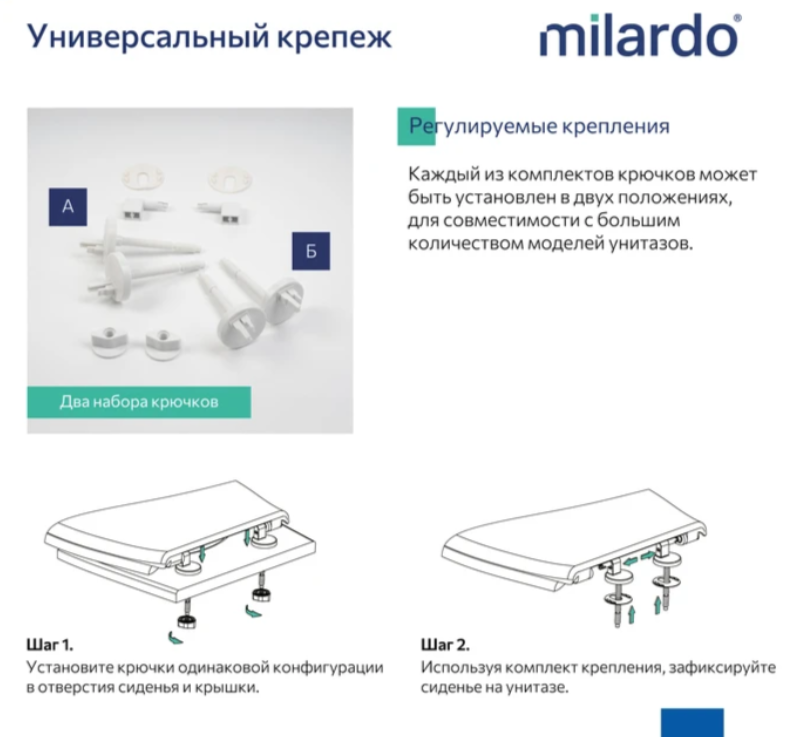 Универсальный крепеж

milardo®

А

Б

Два набора крючков

Регулируемые крепления

Каждый из комплектов крючков может быть установлен в двух положениях, для совместимости с большим количеством моделей унитазов.

Шаг 1.
Установите крючки одинаковой конфигурации в отверстия сиденья и крышки.

Шаг 2.
Используя комплект крепления, зафиксируйте сиденье на унитазе.