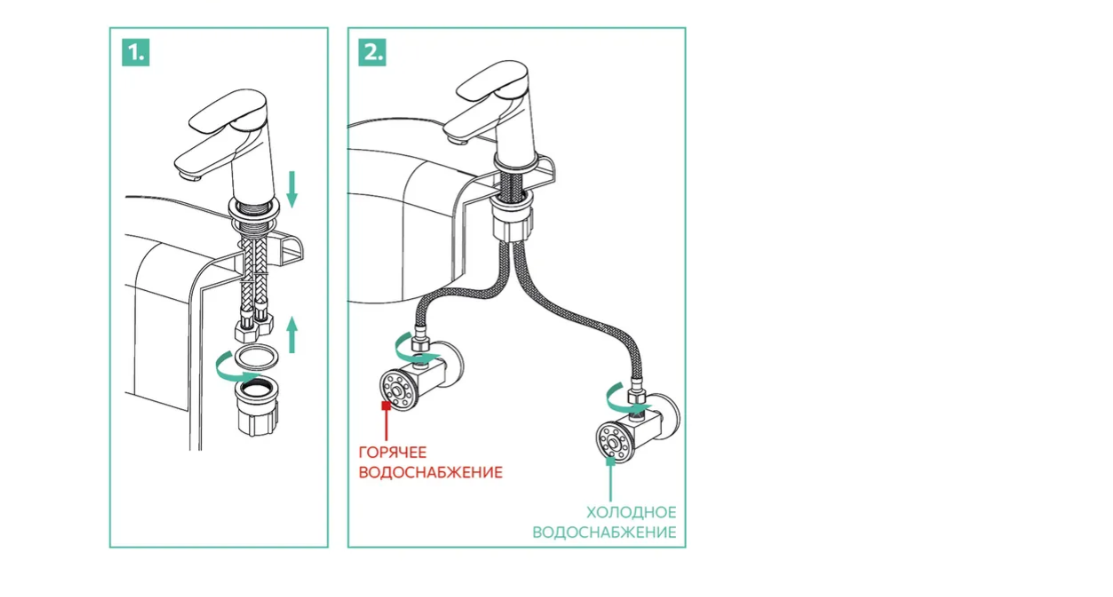 1.

2.

ГОРЯЧЕЕ ВОДОСНАБЖЕНИЕ

ХОЛОДНОЕ ВОДОСНАБЖЕНИЕ