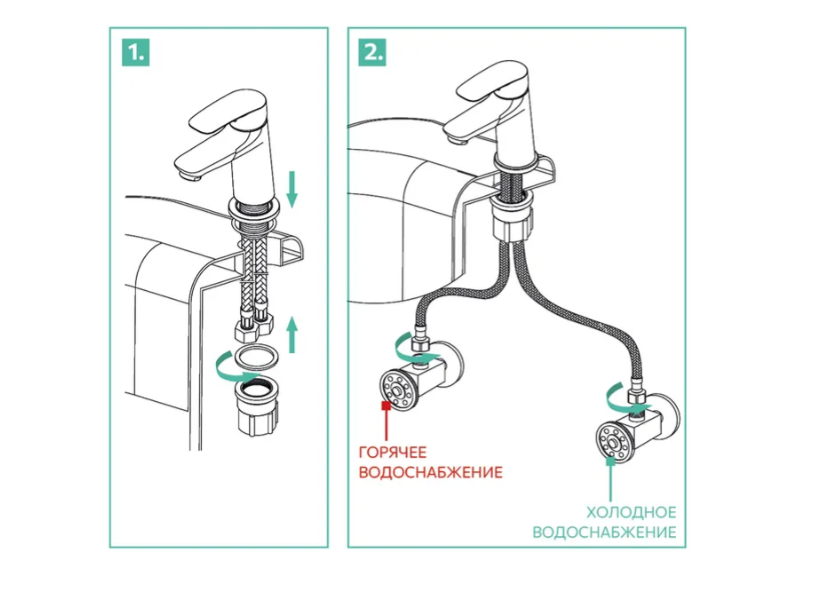 1.

2.

ГОРЯЧЕЕ ВОДОСНАБЖЕНИЕ

ХОЛОДНОЕ ВОДОСНАБЖЕНИЕ