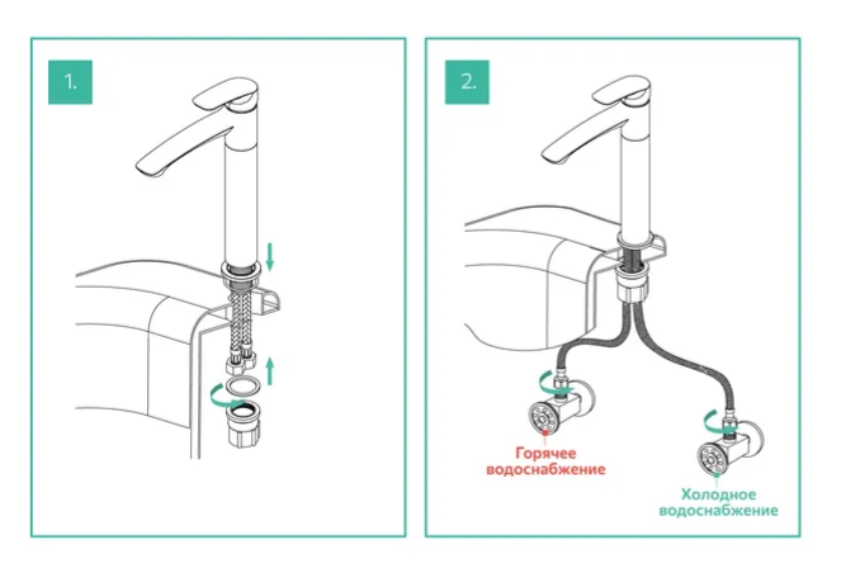 1.

2.

Горячее водоснабжение

Холодное водоснабжение