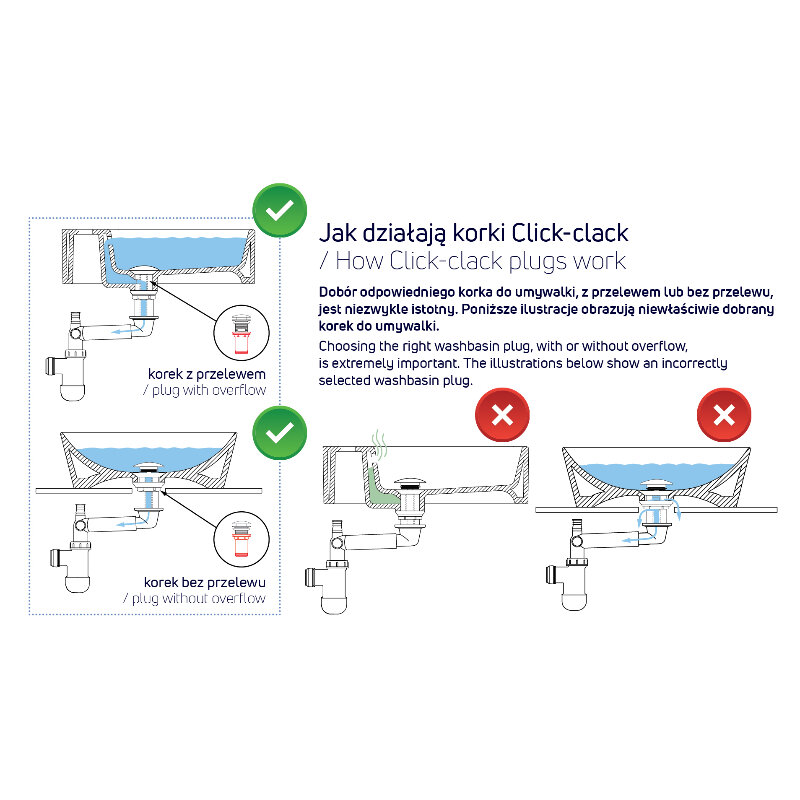 korek z przelewem
/ plug with overflow

korek bez przelewu
/ plug without overflow

Jak działają korki Click-clack
/ How Click-clack plugs work

Dobór odpowiedniego korka do umywalki, z przelewem lub bez przelewu, jest niezwykle istotny. Poniższe ilustracje obrazują niewłaściwie dobrany korek do umywalki.

Choosing the right washbasin plug, with or without overflow, is extremely important. The illustrations below show an incorrectly selected washbasin plug.