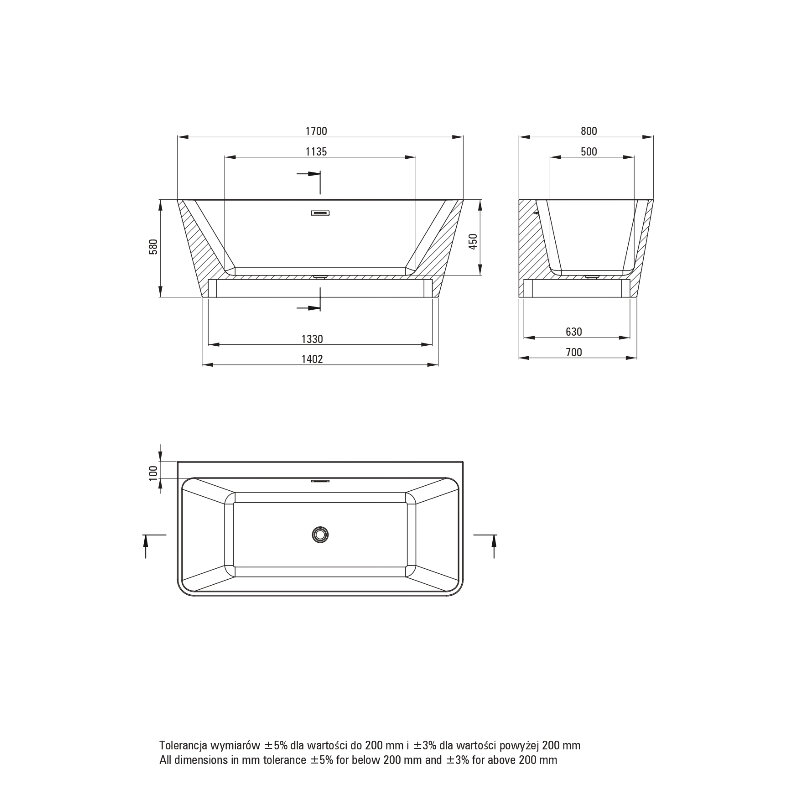 1700
1135
580
450
1330
1402
800
500
630
700
100

Tolerancja wymiarów ±5% dla wartości do 200 mm i ±3% dla wartości powyżej 200 mm
All dimensions in mm tolerance ±5% for below 200 mm and ±3% for above 200 mm