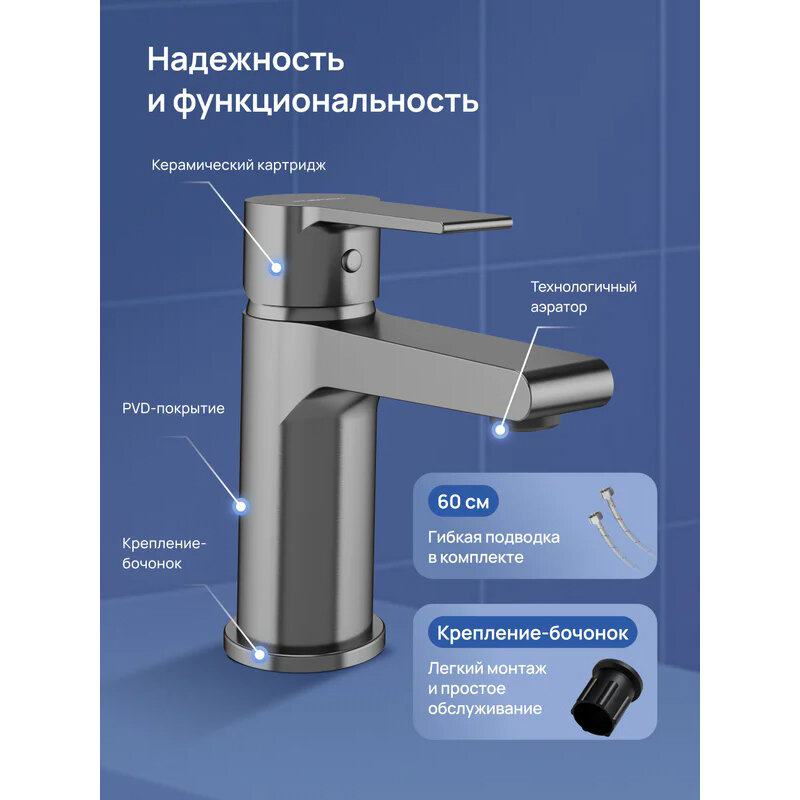 Надежность и функциональность

Керамический картридж

Технологичный аэратор

PVD-покрытие

Крепление-бочонок

60 см

Гибкая подводка в комплекте

Крепление-бочонок

Легкий монтаж и простое обслуживание