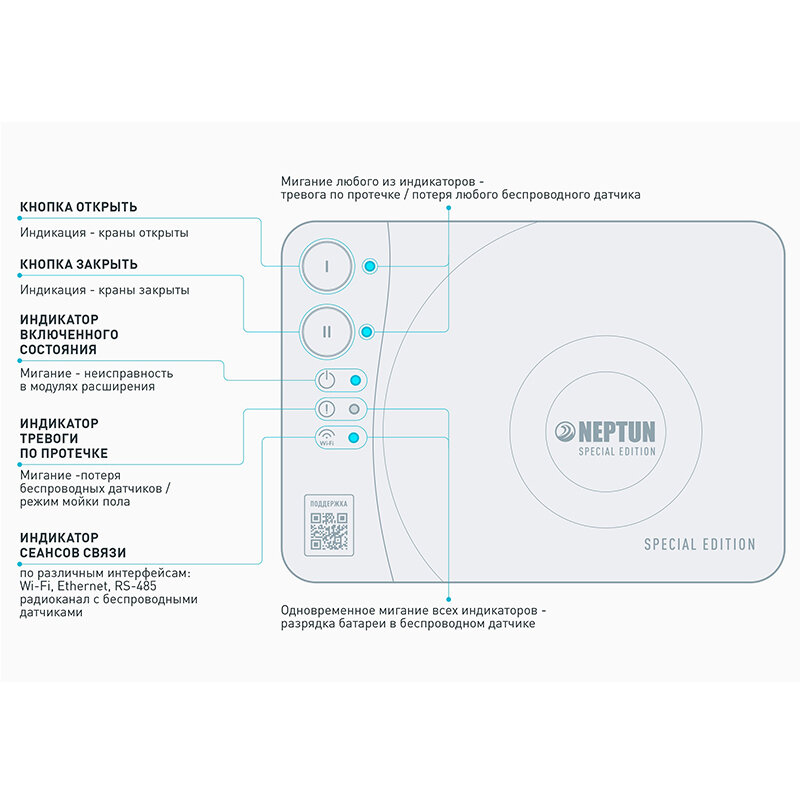 Мигание любого из индикаторов - тревога по протечке / потеря любого беспроводного датчика

КНОПКА ОТКРЫТЬ

Индикация - краны открыты

КНОПКА ЗАКРЫТЬ

Индикация - краны закрыты

ИНДИКАТОР ВКЛЮЧЕННОГО СОСТОЯНИЯ

Мигание - неисправность в модулях расширения

ИНДИКАТОР ТРЕВОГИ ПО ПРОТЕЧКЕ

Мигание -потеря беспроводных датчиков / режим мойки пола

ИНДИКАТОР СЕАНСОВ СВЯЗИ

по различным интерфейсам: Wi-Fi, Ethernet, RS-485 радиоканал с беспроводными датчиками

I

II

Wi-Fi

ПОДДЕРЖКА

NEPTUN
SPECIAL EDITION

SPECIAL EDITION

Одновременное мигание всех индикаторов - разрядка батареи в беспроводном датчике