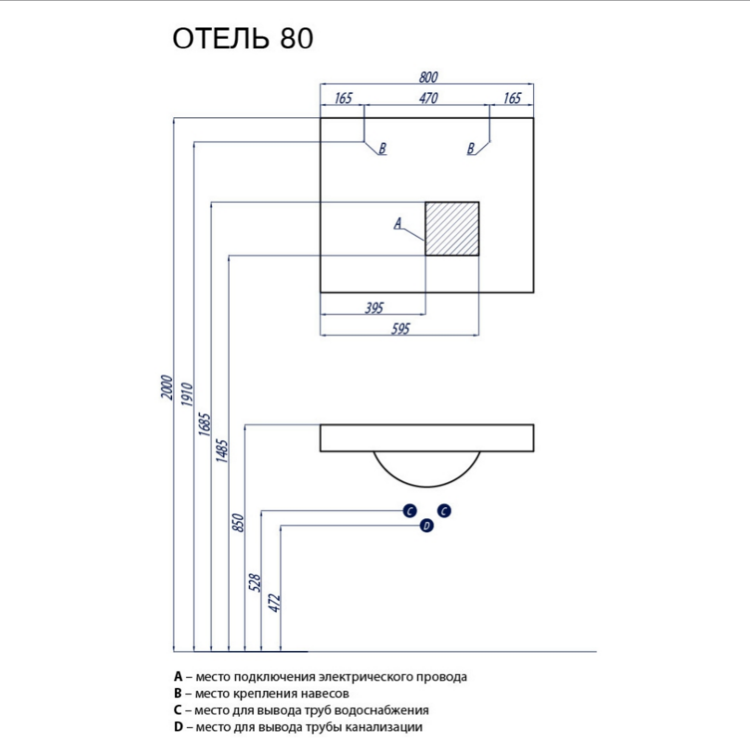 ОТЕЛЬ 80

800
165 470 165

B B

A

395
595

2000
1910
1685
1485
850
528
472

C C
D

A – место подключения электрического провода
B – место крепления навесов
C – место для вывода труб водоснабжения
D – место для вывода трубы канализации