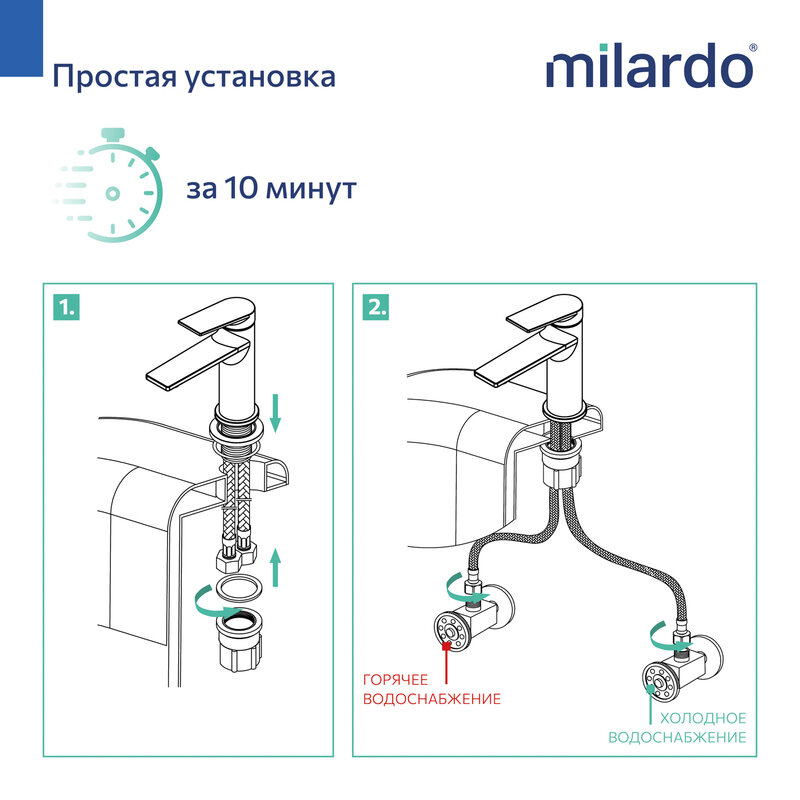 Простая установка

milardo®

за 10 минут

1.

2.

ГОРЯЧЕЕ ВОДОСНАБЖЕНИЕ

ХОЛОДНОЕ ВОДОСНАБЖЕНИЕ