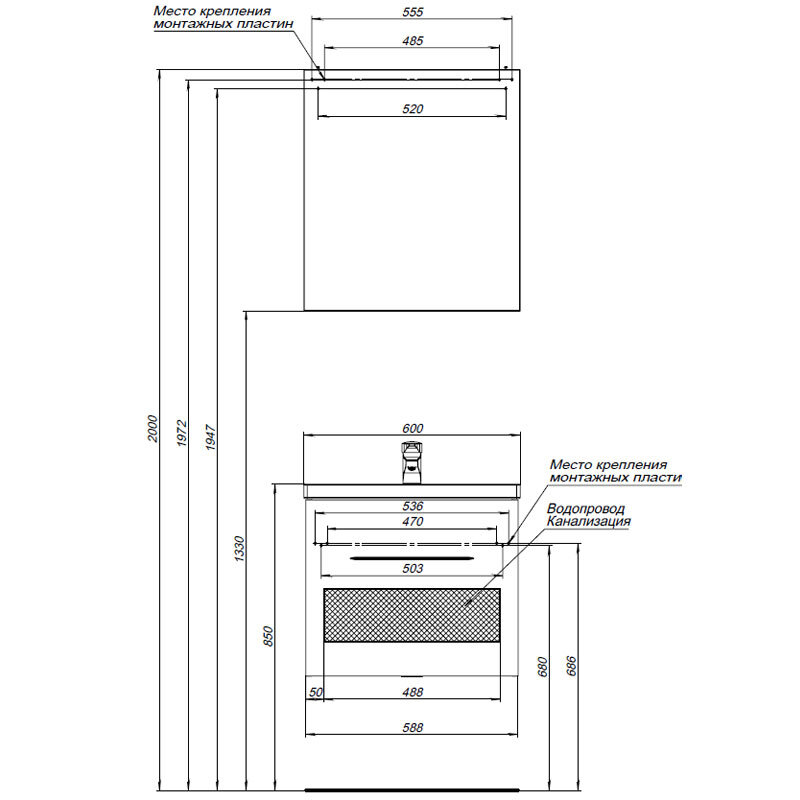 Место крепления монтажных пластин

555

485

520

2000

1972

1947

1330

600

Место крепления монтажных пласти

536

470

Водопровод Канализация

503

850

680

686

50

488

588