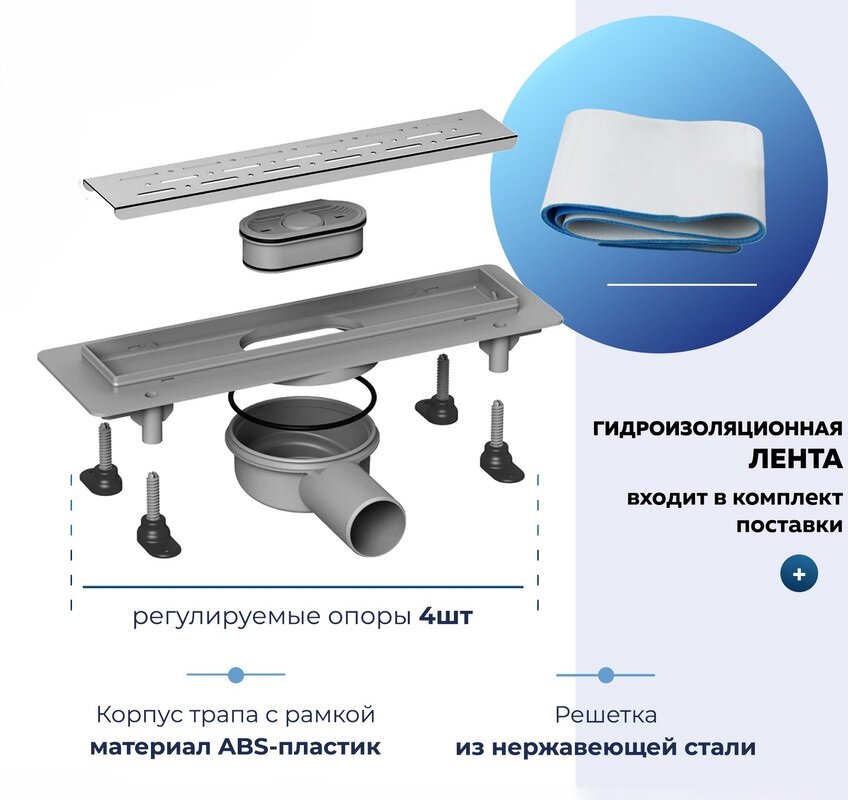 ГИДРОИЗОЛЯЦИОННАЯ ЛЕНТА
входит в комплект поставки

+

регулируемые опоры 4шт

Корпус трапа с рамкой
материал ABS-пластик

Решетка
из нержавеющей стали