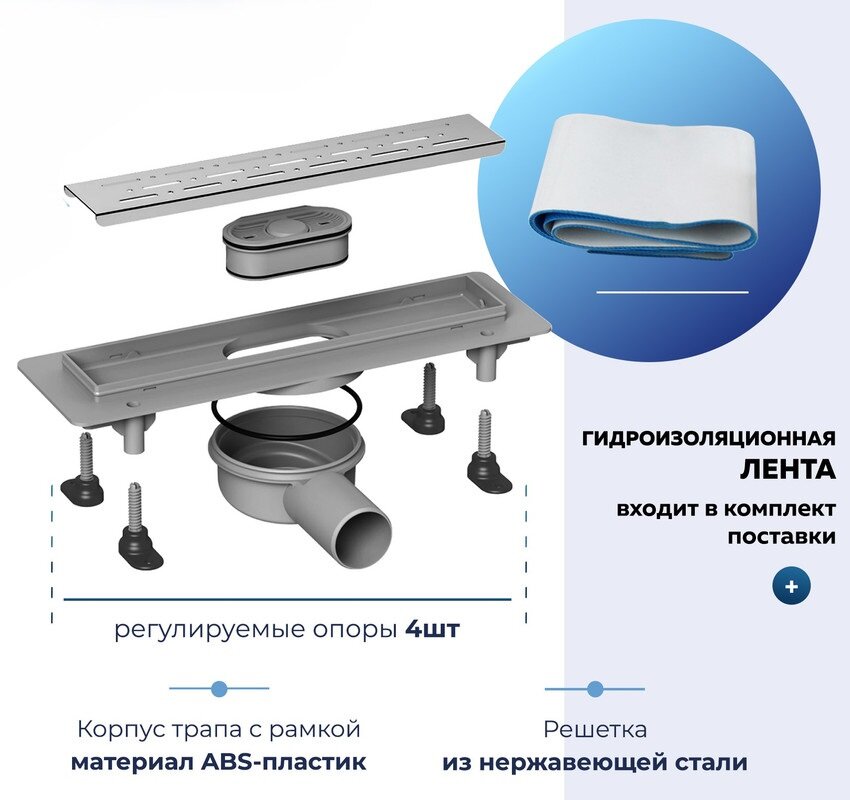 ГИДРОИЗОЛЯЦИОННАЯ
ЛЕНТА
входит в комплект поставки

+

регулируемые опоры 4шт

Корпус трапа с рамкой
материал ABS-пластик

Решетка
из нержавеющей стали