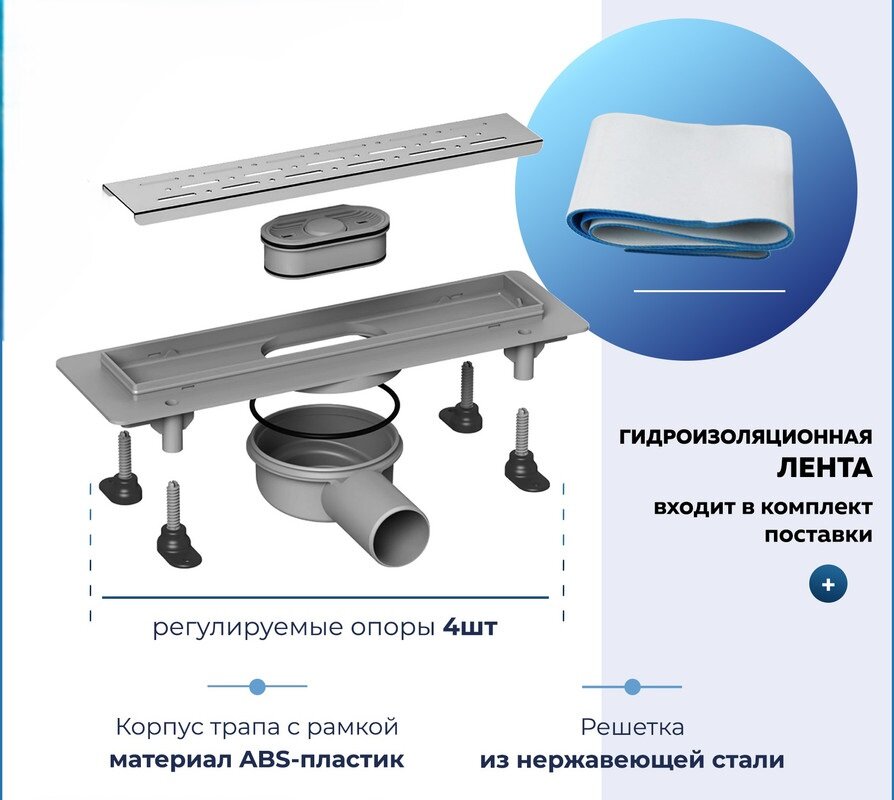 ГИДРОИЗОЛЯЦИОННАЯ ЛЕНТА

входит в комплект поставки

+

регулируемые опоры 4шт

Корпус трапа с рамкой
материал ABS-пластик

Решетка
из нержавеющей стали