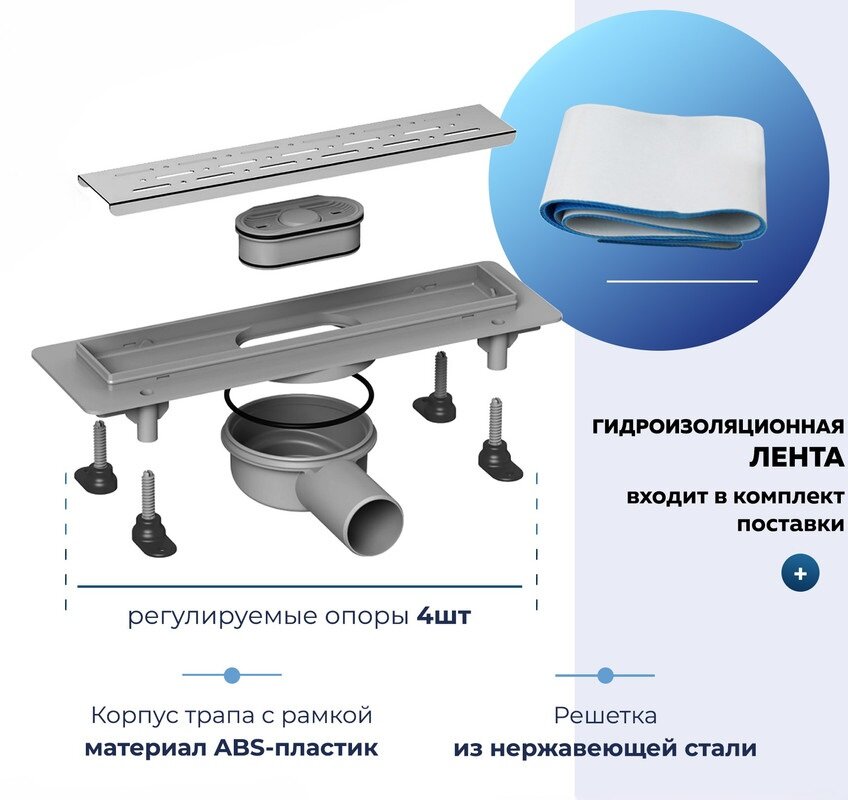 ГИДРОИЗОЛЯЦИОННАЯ
ЛЕНТА
входит в комплект поставки

+

регулируемые опоры 4шт

Корпус трапа с рамкой
материал ABS-пластик

Решетка
из нержавеющей стали