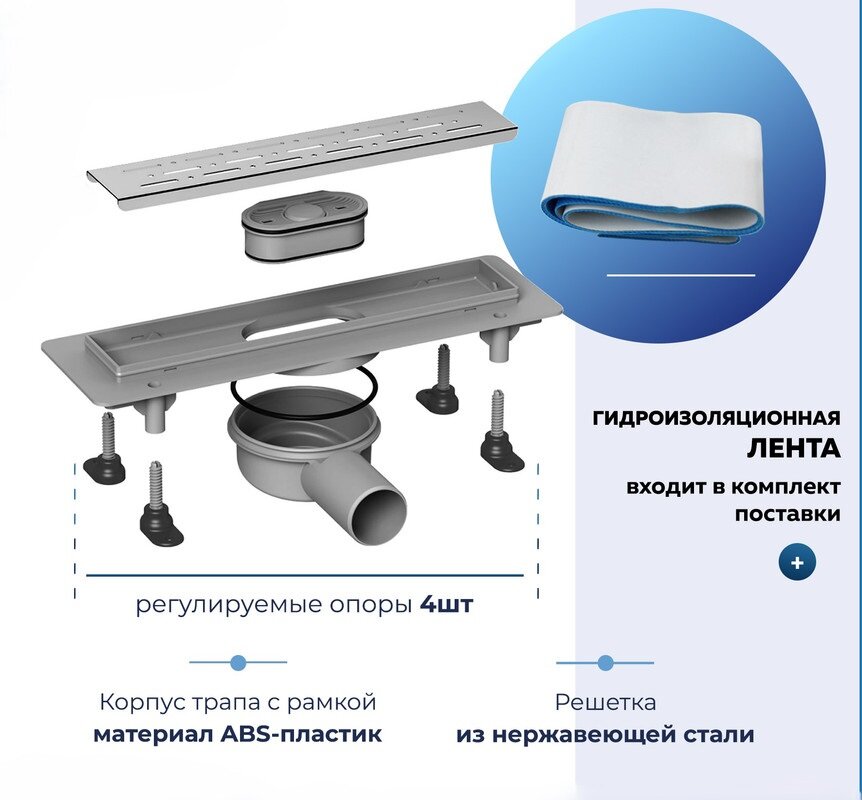 ГИДРОИЗОЛЯЦИОННАЯ
ЛЕНТА

входит в комплект поставки

+

регулируемые опоры 4шт

Корпус трапа с рамкой
материал ABS-пластик

Решетка
из нержавеющей стали