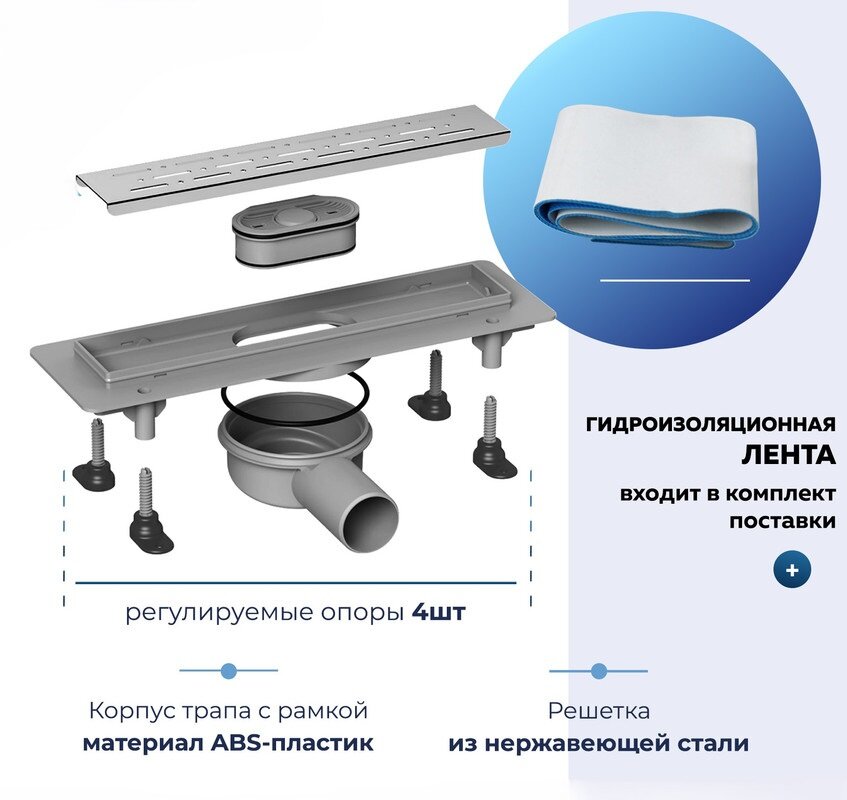 ГИДРОИЗОЛЯЦИОННАЯ ЛЕНТА

входит в комплект поставки

+

регулируемые опоры 4шт

Корпус трапа с рамкой
материал ABS-пластик

Решетка
из нержавеющей стали