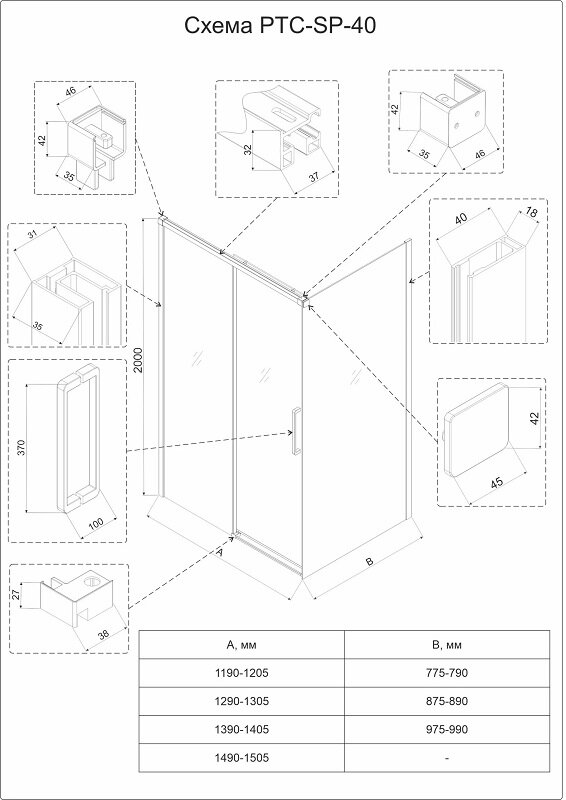 Схема PTC-SP-40

46
42
35

32
37

42
35
46

31
35

40
18

2000

370
100

42
45

27
38

A
B

| A, мм | B, мм |
|---|---|
| 1190-1205 | 775-790 |
| 1290-1305 | 875-890 |
| 1390-1405 | 975-990 |
| 1490-1505 | - |