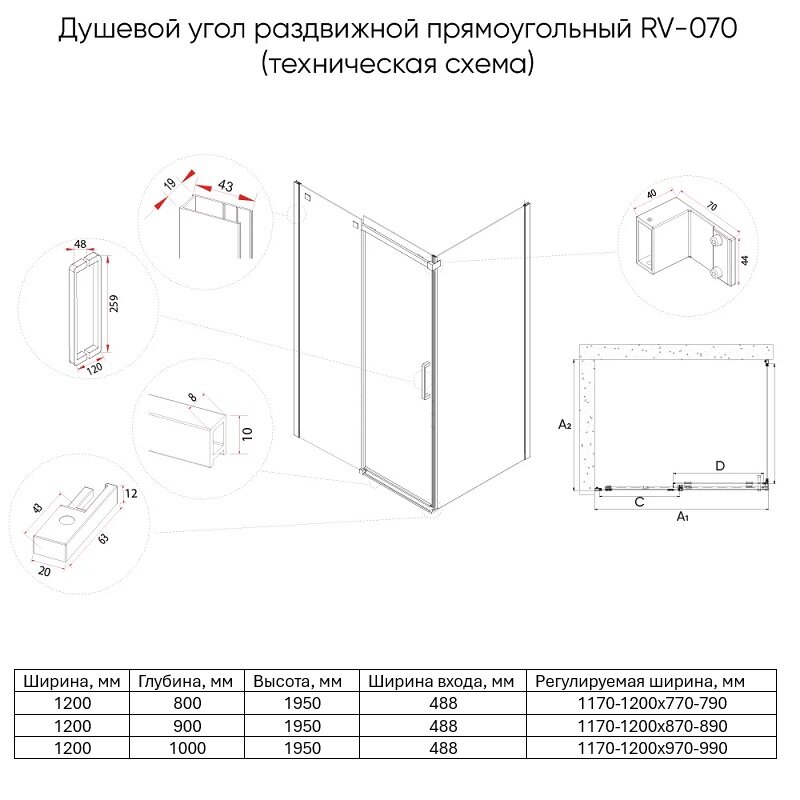 Душевой угол раздвижной прямоугольный RV-070 (техническая схема)

19
43

48
259
120

8
10

43
12
63
20

40
70
44

A₂
D
C
A₁

| Ширина, мм | Глубина, мм | Высота, мм | Ширина входа, мм | Регулируемая ширина, мм |
|---|---|---|---|---|
| 1200 | 800 | 1950 | 488 | 1170-1200x770-790 |
| 1200 | 900 | 1950 | 488 | 1170-1200x870-890 |
| 1200 | 1000 | 1950 | 488 | 1170-1200x970-990 |