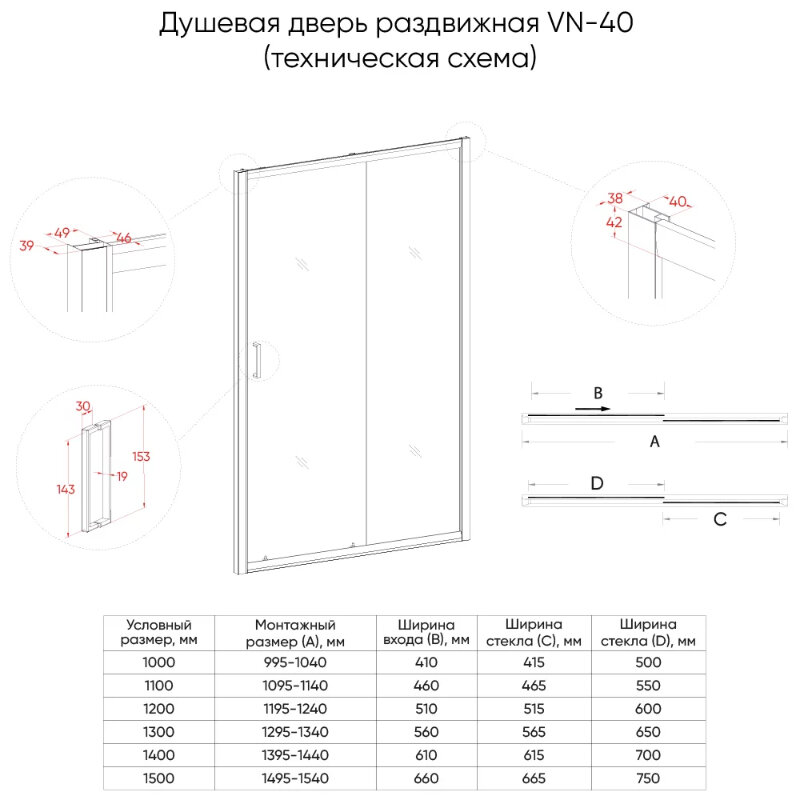 Душевая дверь раздвижная VN-40
(техническая схема)

39
49
46

38
40
42

30
153
143
19

B
A
D
C

| Условный размер, мм | Монтажный размер (A), мм | Ширина входа (B), мм | Ширина стекла (C), мм | Ширина стекла (D), мм |
|---|---|---|---|---|
| 1000 | 995-1040 | 410 | 415 | 500 |
| 1100 | 1095-1140 | 460 | 465 | 550 |
| 1200 | 1195-1240 | 510 | 515 | 600 |
| 1300 | 1295-1340 | 560 | 565 | 650 |
| 1400 | 1395-1440 | 610 | 615 | 700 |
| 1500 | 1495-1540 | 660 | 665 | 750 |