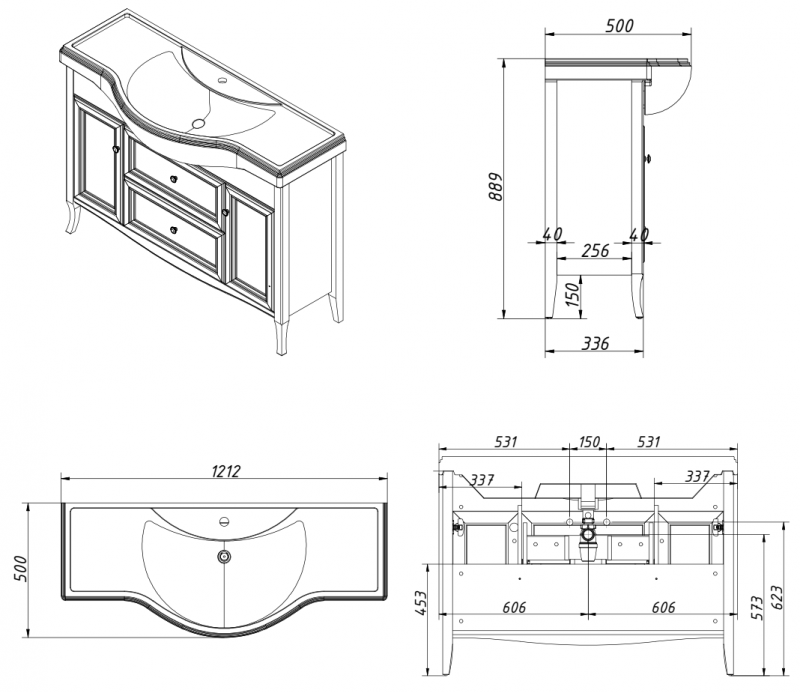 500

889

40

40

256

150

336

1212

500

531

150

531

337

337

453

606

606

573

623