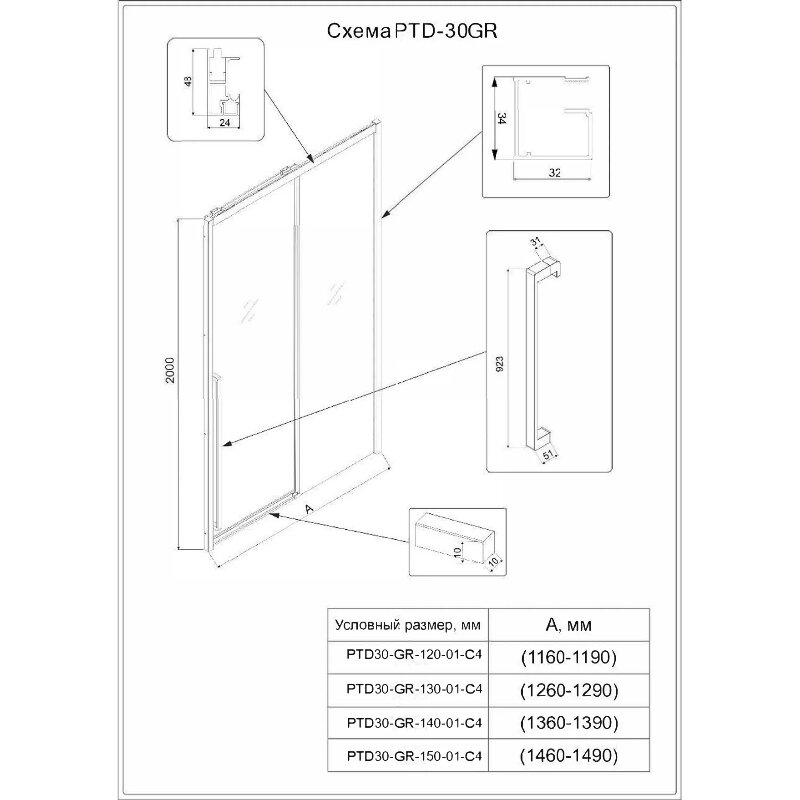 Схема PTD-30GR

43
24

34
32

31
923
51

2000

A

10
10

| Условный размер, мм | А, мм |
|---|---|
| PTD30-GR-120-01-C4 | (1160-1190) |
| PTD30-GR-130-01-C4 | (1260-1290) |
| PTD30-GR-140-01-C4 | (1360-1390) |
| PTD30-GR-150-01-C4 | (1460-1490) |