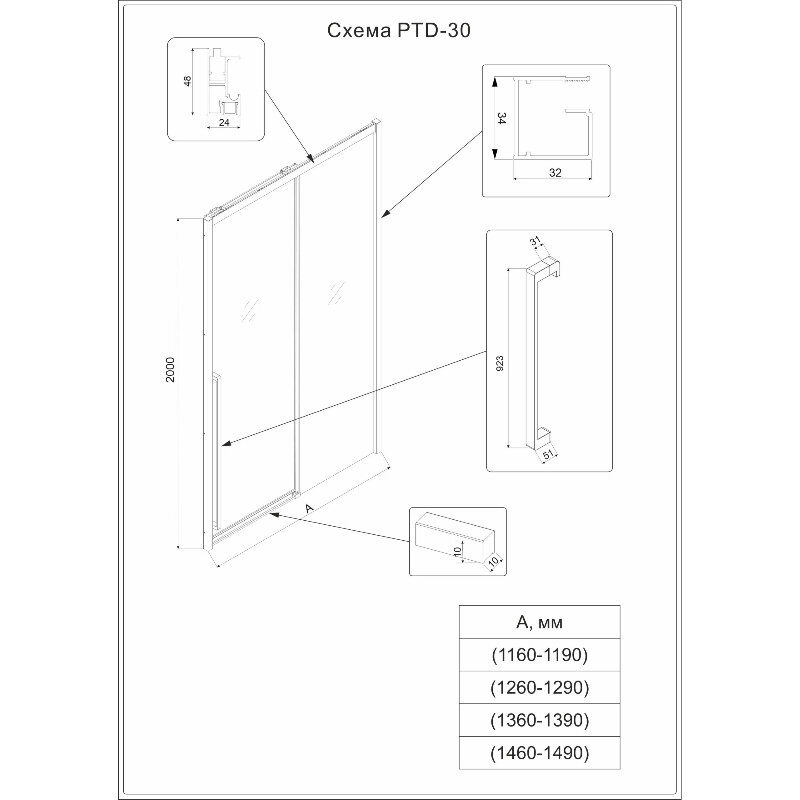 Схема PTD-30

48

24

34

32

31

923

51

2000

A

10

10

| A, мм |
|---|
| (1160-1190) |
| (1260-1290) |
| (1360-1390) |
| (1460-1490) |