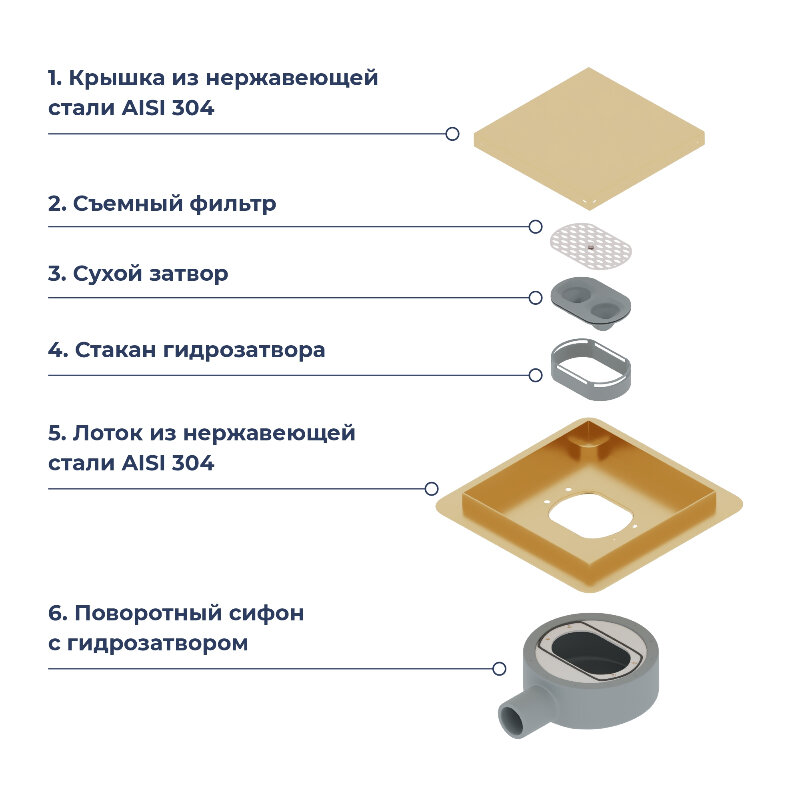 1. Крышка из нержавеющей стали AISI 304

2. Съемный фильтр

3. Сухой затвор

4. Стакан гидрозатвора

5. Лоток из нержавеющей стали AISI 304

6. Поворотный сифон с гидрозатвором