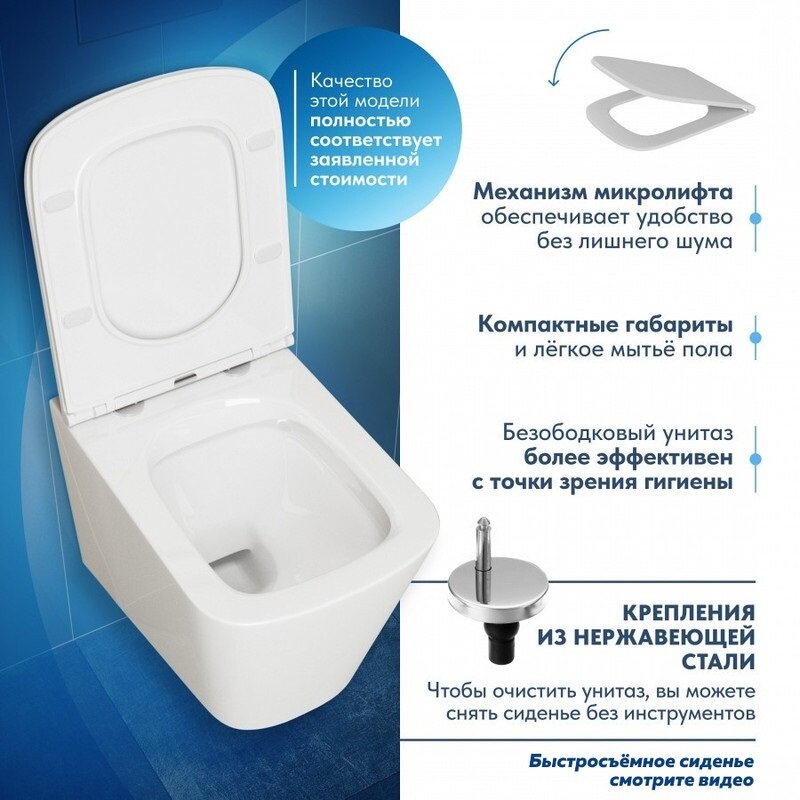 Качество этой модели полностью соответствует заявленной стоимости

Механизм микролифта обеспечивает удобство без лишнего шума

Компактные габариты и лёгкое мытьё пола

Безободковый унитаз более эффективен с точки зрения гигиены

КРЕПЛЕНИЯ ИЗ НЕРЖАВЕЮЩЕЙ СТАЛИ

Чтобы очистить унитаз, вы можете снять сиденье без инструментов

Быстросъёмное сиденье смотрите видео