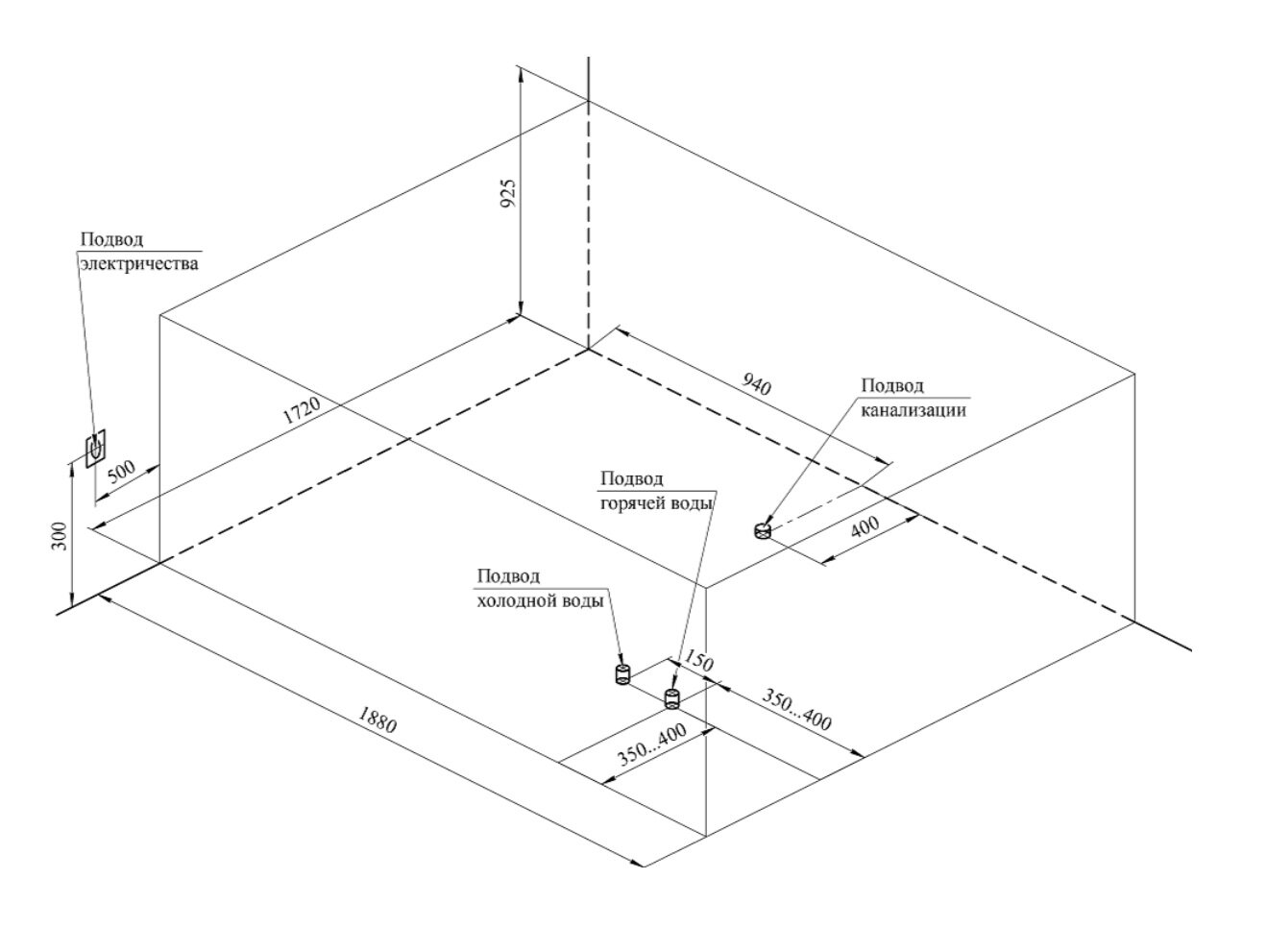 925

Подвод
электричества

1720

940

Подвод
канализации

500

300

Подвод
горячей воды

400

Подвод
холодной воды

150

350...400

1880

350...400