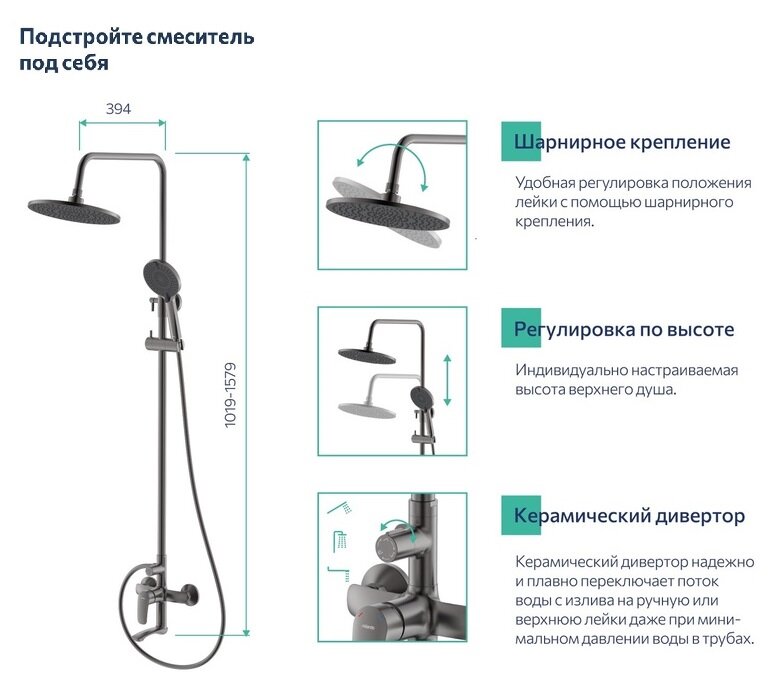 Подстройте смеситель под себя

394

1019-1579

Шарнирное крепление

Удобная регулировка положения лейки с помощью шарнирного крепления.

Регулировка по высоте

Индивидуально настраиваемая высота верхнего душа.

Керамический дивертор

Керамический дивертор надежно и плавно переключает поток воды с излива на ручную или верхнюю лейки даже при минимальном давлении воды в трубах.