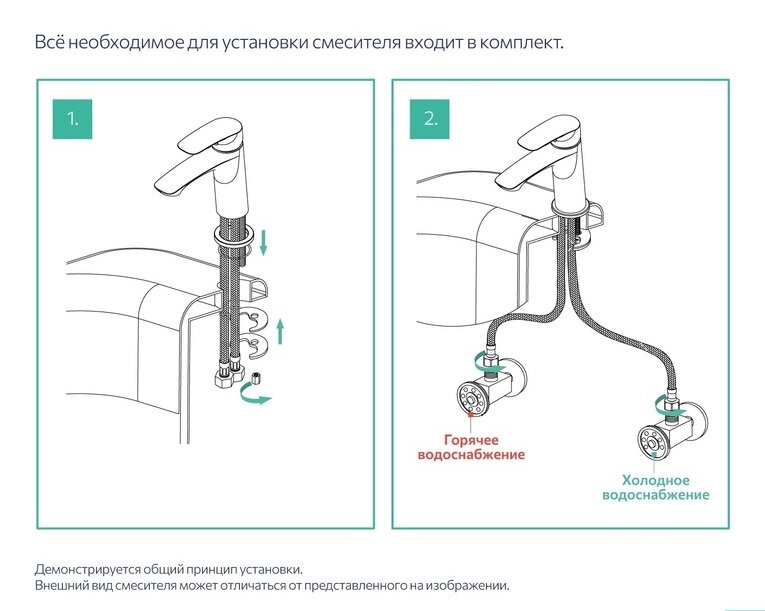 Всё необходимое для установки смесителя входит в комплект.

1.

2.

Горячее водоснабжение

Холодное водоснабжение

Демонстрируется общий принцип установки.
Внешний вид смесителя может отличаться от представленного на изображении.