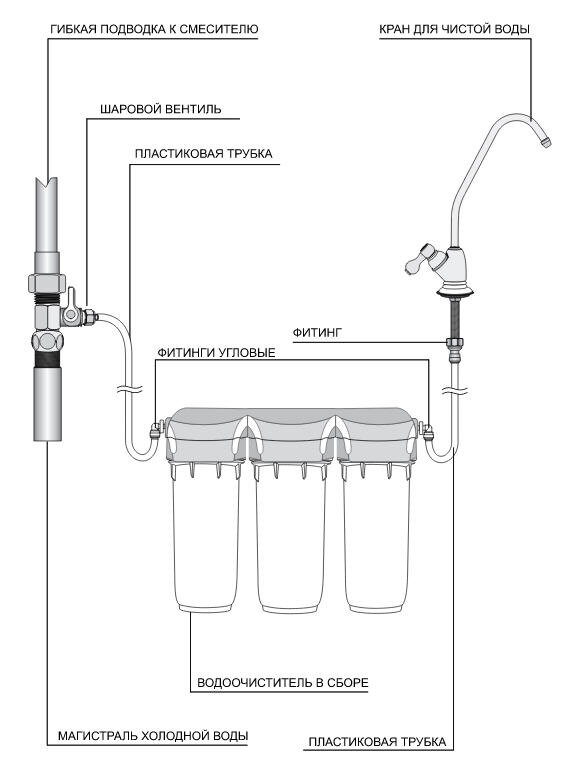 ГИБКАЯ ПОДВОДКА К СМЕСИТЕЛЮ

КРАН ДЛЯ ЧИСТОЙ ВОДЫ

ШАРОВОЙ ВЕНТИЛЬ

ПЛАСТИКОВАЯ ТРУБКА

ФИТИНГ

ФИТИНГИ УГЛОВЫЕ

ВОДООЧИСТИТЕЛЬ В СБОРЕ

МАГИСТРАЛЬ ХОЛОДНОЙ ВОДЫ

ПЛАСТИКОВАЯ ТРУБКА