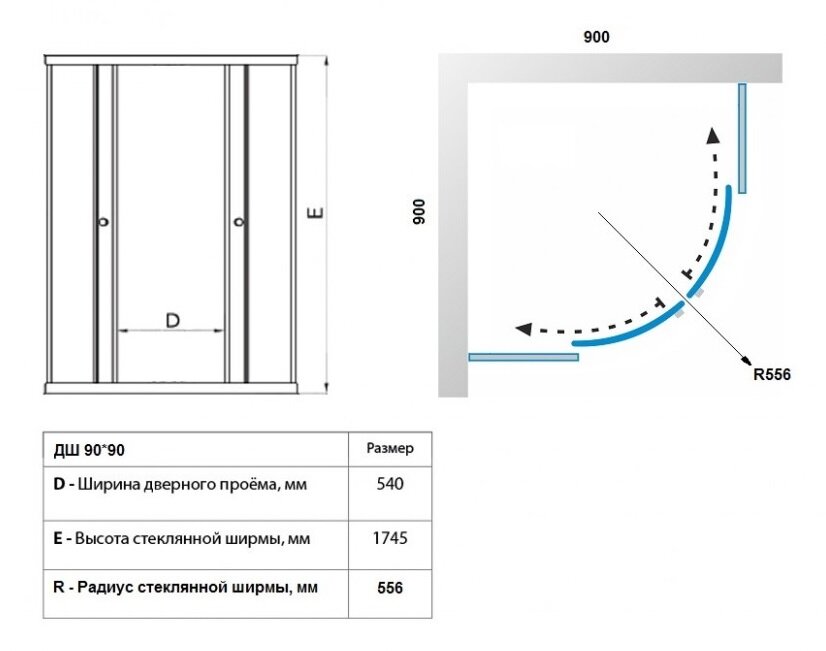 E

D

900

900

R556

| ДШ 90*90 | Размер |
|---|---|
| D - Ширина дверного проёма, мм | 540 |
| E - Высота стеклянной ширмы, мм | 1745 |
| R - Радиус стеклянной ширмы, мм | 556 |